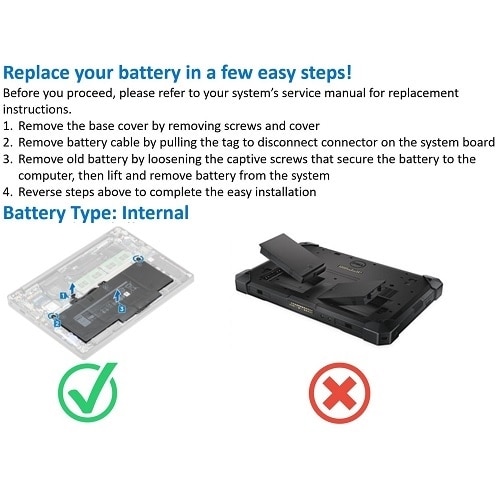 Replace your battery in a few easy steps!

Before you proceed, please refer to your system's service manual for replacement instructions.

1. Remove the base cover by removing screws and cover
2. Remove battery cable by pulling the tag to disconnect connector on the system board
3. Remove old battery by loosening the captive screws that secure the battery to the computer, then lift and remove battery from the system
4. Reverse steps above to complete the easy installation

Battery Type: Internal

1

2

3