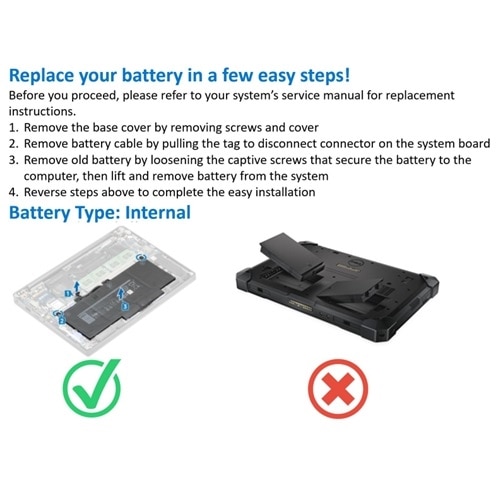 Replace your battery in a few easy steps!
Before you proceed, please refer to your system's service manual for replacement instructions.

1. Remove the base cover by removing screws and cover
2. Remove battery cable by pulling the tag to disconnect connector on the system board
3. Remove old battery by loosening the captive screws that secure the battery to the computer, then lift and remove battery from the system
4. Reverse steps above to complete the easy installation

Battery Type: Internal

1
2
3