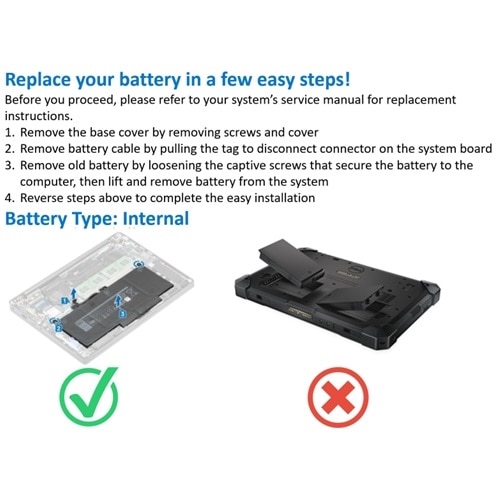 Replace your battery in a few easy steps!

Before you proceed, please refer to your system's service manual for replacement instructions.

1. Remove the base cover by removing screws and cover
2. Remove battery cable by pulling the tag to disconnect connector on the system board
3. Remove old battery by loosening the captive screws that secure the battery to the computer, then lift and remove battery from the system
4. Reverse steps above to complete the easy installation

Battery Type: Internal

1

2

3