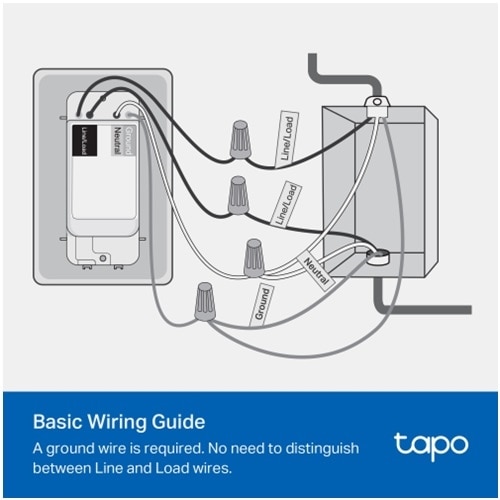 Line/Load
Neutral
Ground

Line/Load

Line/Load

Neutral

Ground

Basic Wiring Guide

A ground wire is required. No need to distinguish between Line and Load wires.

tapo