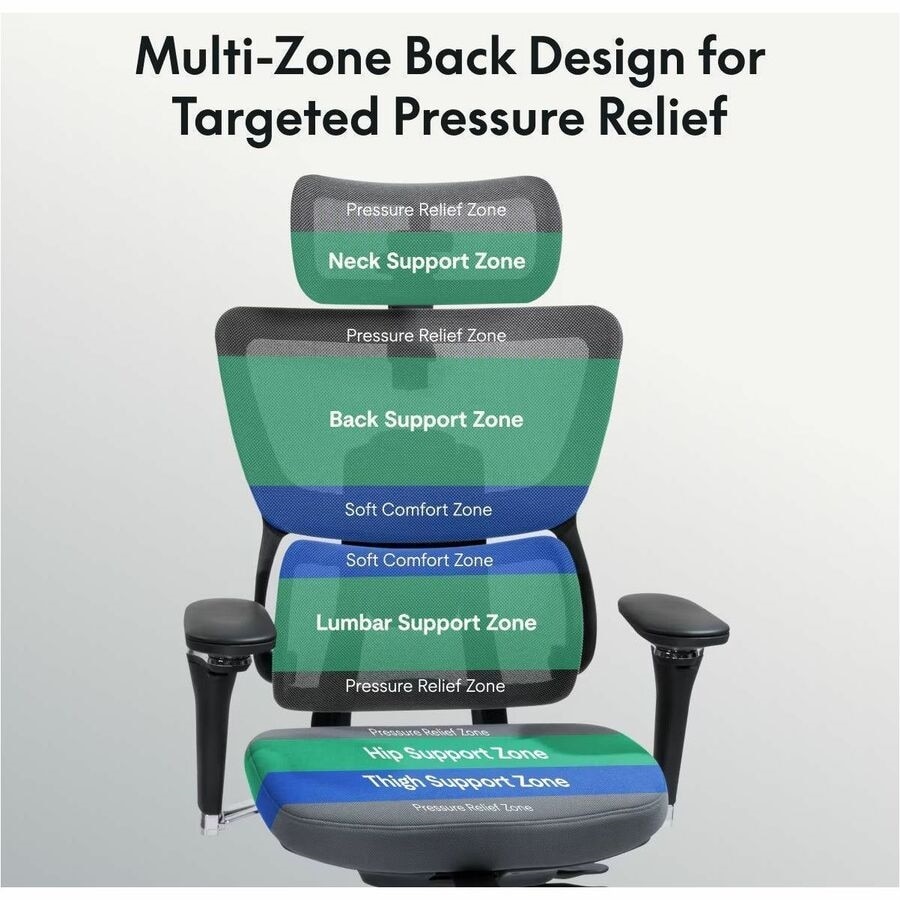 Multi-Zone Back Design for Targeted Pressure Relief

Pressure Relief Zone

Neck Support Zone

Pressure Relief Zone

Back Support Zone

Soft Comfort Zone

Soft Comfort Zone

Lumbar Support Zone

Pressure Relief Zone

Pressure Relief Zone

Hip Support Zone

Thigh Support Zone

Pressure Relief Zone