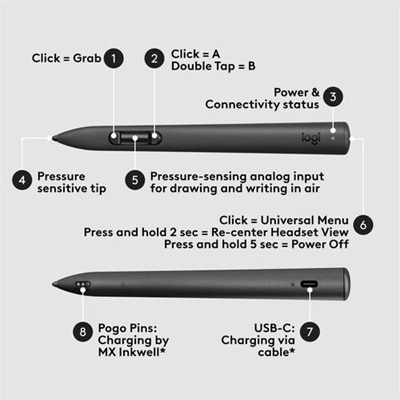 Click = Grab 1

2 Click = A
Double Tap = B

Power &
Connectivity status 3

logi

4 Pressure
sensitive tip

5 Pressure-sensing analog input
for drawing and writing in air

Click = Universal Menu
Press and hold 2 sec = Re-center Headset View
Press and hold 5 sec = Power Off 6

8 Pogo Pins:
Charging by
MX Inkwell*

USB-C:
Charging via
cable* 7