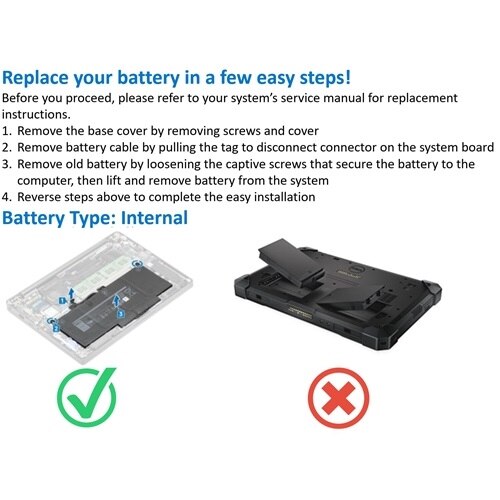 Replace your battery in a few easy steps!

Before you proceed, please refer to your system's service manual for replacement instructions.

1. Remove the base cover by removing screws and cover
2. Remove battery cable by pulling the tag to disconnect connector on the system board
3. Remove old battery by loosening the captive screws that secure the battery to the computer, then lift and remove battery from the system
4. Reverse steps above to complete the easy installation

Battery Type: Internal

1

2

3