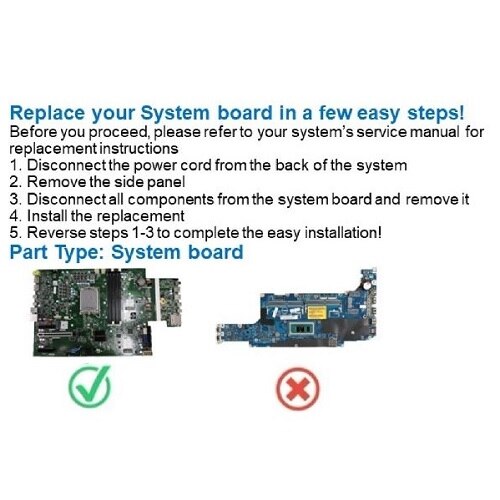 Replace your System board in a few easy steps!
Before you proceed, please refer to your system's service manual for replacement instructions
1. Disconnect the power cord from the back of the system
2. Remove the side panel
3. Disconnect all components from the system board and remove it
4. Install the replacement
5. Reverse steps 1-3 to complete the easy installation!
Part Type: System board