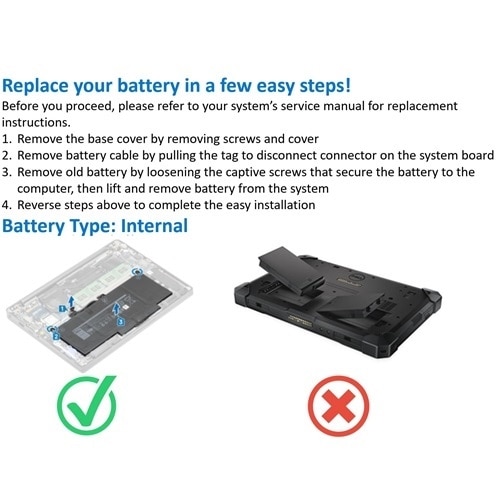 Replace your battery in a few easy steps!
Before you proceed, please refer to your system's service manual for replacement instructions.
1. Remove the base cover by removing screws and cover
2. Remove battery cable by pulling the tag to disconnect connector on the system board
3. Remove old battery by loosening the captive screws that secure the battery to the computer, then lift and remove battery from the system
4. Reverse steps above to complete the easy installation
Battery Type: Internal

1
2
3