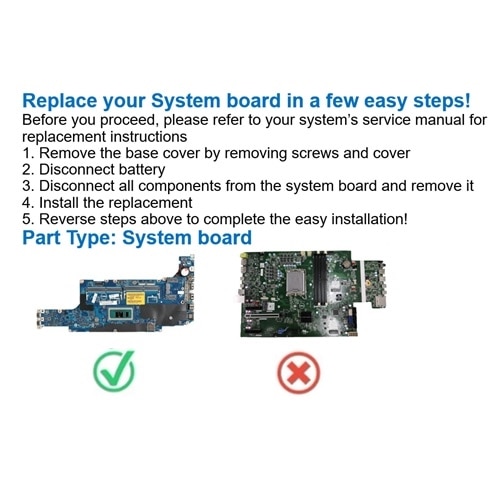 Replace your System board in a few easy steps!
Before you proceed, please refer to your system's service manual for replacement instructions
1. Remove the base cover by removing screws and cover
2. Disconnect battery
3. Disconnect all components from the system board and remove it
4. Install the replacement
5. Reverse steps above to complete the easy installation!
Part Type: System board