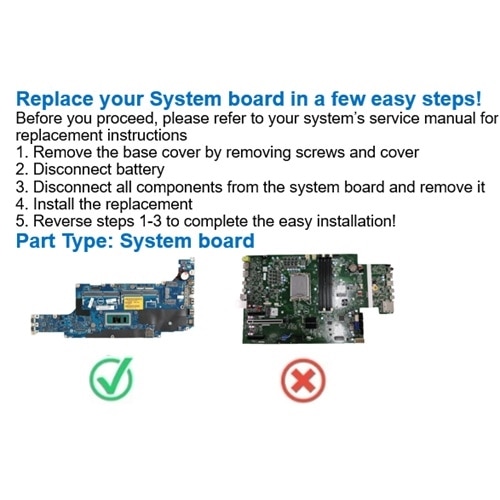 Replace your System board in a few easy steps!
Before you proceed, please refer to your system's service manual for replacement instructions
1. Remove the base cover by removing screws and cover
2. Disconnect battery
3. Disconnect all components from the system board and remove it
4. Install the replacement
5. Reverse steps 1-3 to complete the easy installation!
Part Type: System board