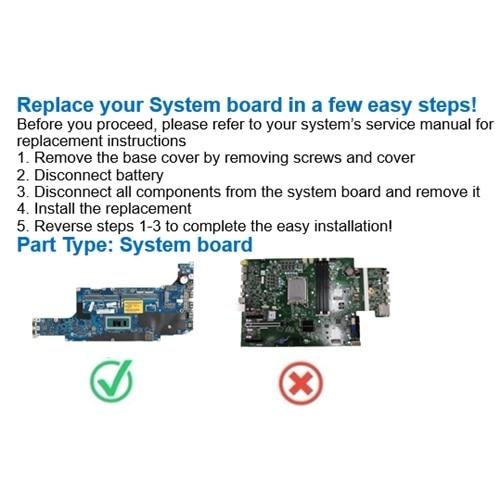 Replace your System board in a few easy steps!
Before you proceed, please refer to your system's service manual for replacement instructions
1. Remove the base cover by removing screws and cover
2. Disconnect battery
3. Disconnect all components from the system board and remove it
4. Install the replacement
5. Reverse steps 1-3 to complete the easy installation!
Part Type: System board