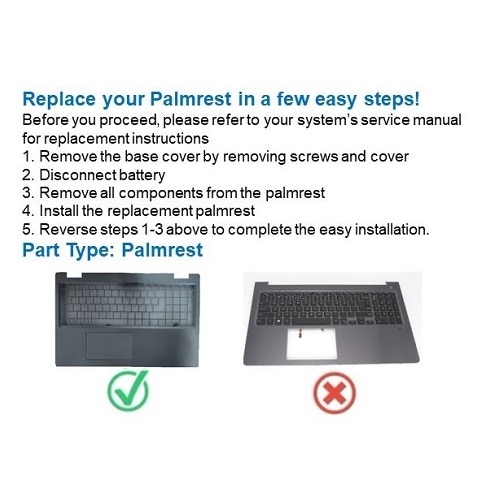 Replace your Palmrest in a few easy steps!
Before you proceed, please refer to your system's service manual for replacement instructions
1. Remove the base cover by removing screws and cover
2. Disconnect battery
3. Remove all components from the palmrest
4. Install the replacement palmrest
5. Reverse steps 1-3 above to complete the easy installation.
Part Type: Palmrest