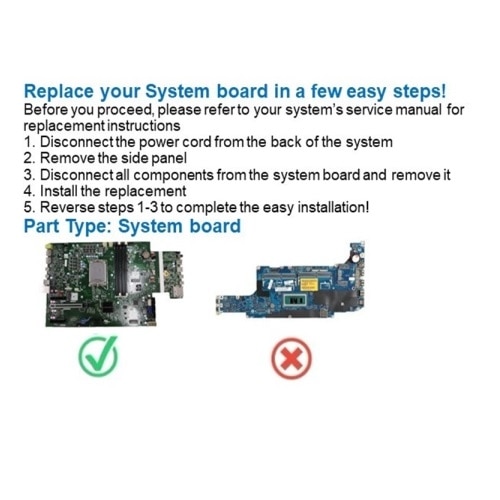 Replace your System board in a few easy steps!
Before you proceed, please refer to your system's service manual for replacement instructions
1. Disconnect the power cord from the back of the system
2. Remove the side panel
3. Disconnect all components from the system board and remove it
4. Install the replacement
5. Reverse steps 1-3 to complete the easy installation!
Part Type: System board