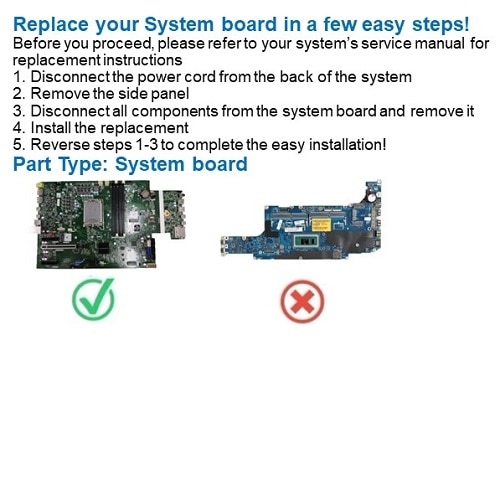 Replace your System board in a few easy steps!
Before you proceed, please refer to your system's service manual for replacement instructions
1. Disconnect the power cord from the back of the system
2. Remove the side panel
3. Disconnect all components from the system board and remove it
4. Install the replacement
5. Reverse steps 1-3 to complete the easy installation!
Part Type: System board