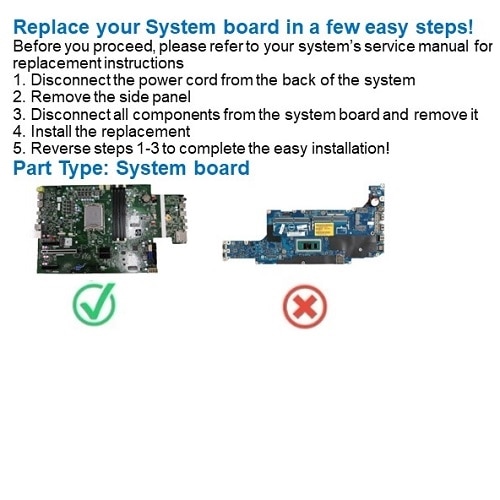 Replace your System board in a few easy steps!
Before you proceed, please refer to your system's service manual for replacement instructions
1. Disconnect the power cord from the back of the system
2. Remove the side panel
3. Disconnect all components from the system board and remove it
4. Install the replacement
5. Reverse steps 1-3 to complete the easy installation!
Part Type: System board