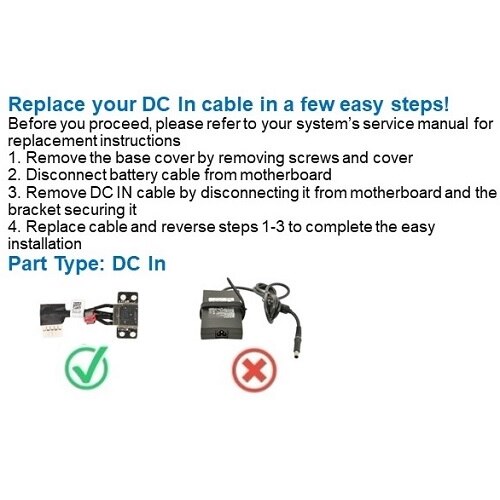 Replace your DC In cable in a few easy steps!
Before you proceed, please refer to your system's service manual for replacement instructions
1. Remove the base cover by removing screws and cover
2. Disconnect battery cable from motherboard
3. Remove DC IN cable by disconnecting it from motherboard and the bracket securing it
4. Replace cable and reverse steps 1-3 to complete the easy installation
Part Type: DC In