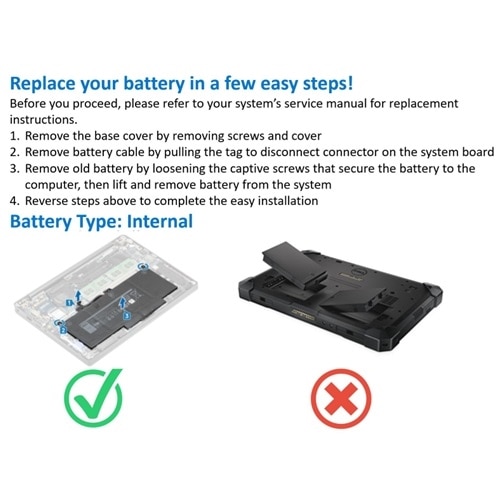 Replace your battery in a few easy steps!

Before you proceed, please refer to your system's service manual for replacement instructions.

1. Remove the base cover by removing screws and cover
2. Remove battery cable by pulling the tag to disconnect connector on the system board
3. Remove old battery by loosening the captive screws that secure the battery to the computer, then lift and remove battery from the system
4. Reverse steps above to complete the easy installation

Battery Type: Internal

1

2

3