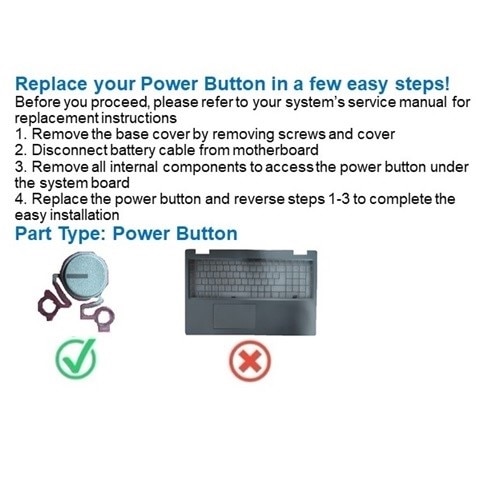 Replace your Power Button in a few easy steps!
Before you proceed, please refer to your system's service manual for replacement instructions
1. Remove the base cover by removing screws and cover
2. Disconnect battery cable from motherboard
3. Remove all internal components to access the power button under the system board
4. Replace the power button and reverse steps 1-3 to complete the easy installation
Part Type: Power Button